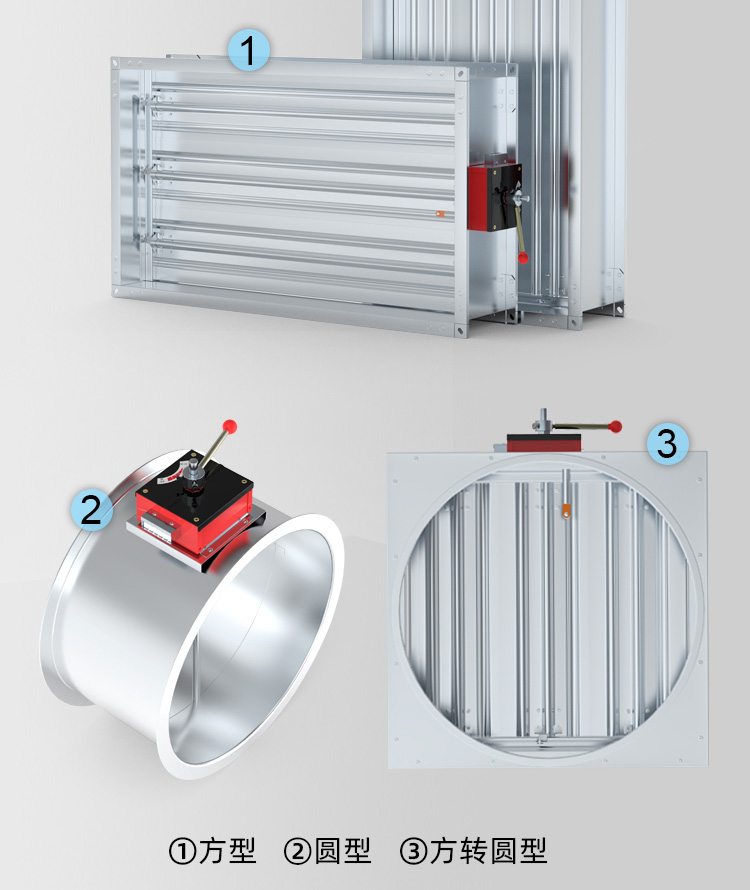 1

2

3

①方型 ②圆型 ③方转圆型