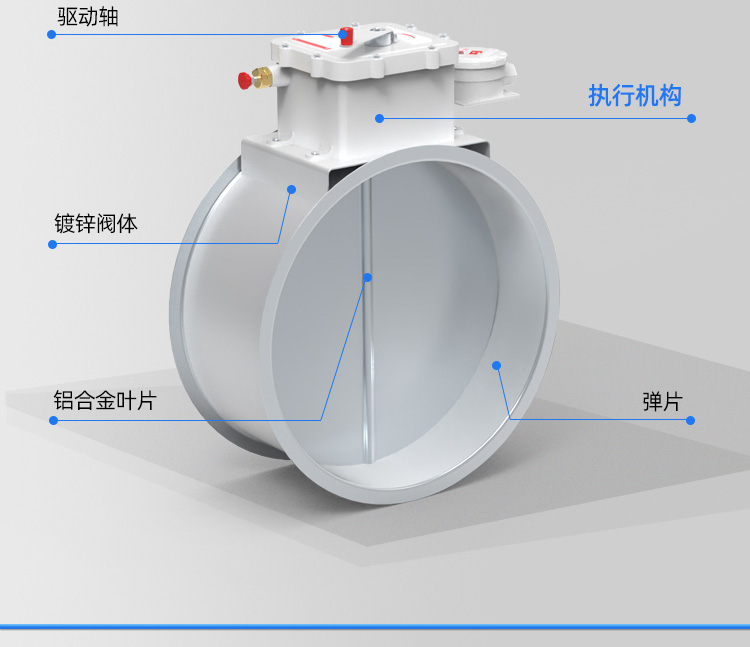 驱动轴

执行机构

镀锌阀体

铝合金叶片

弹片